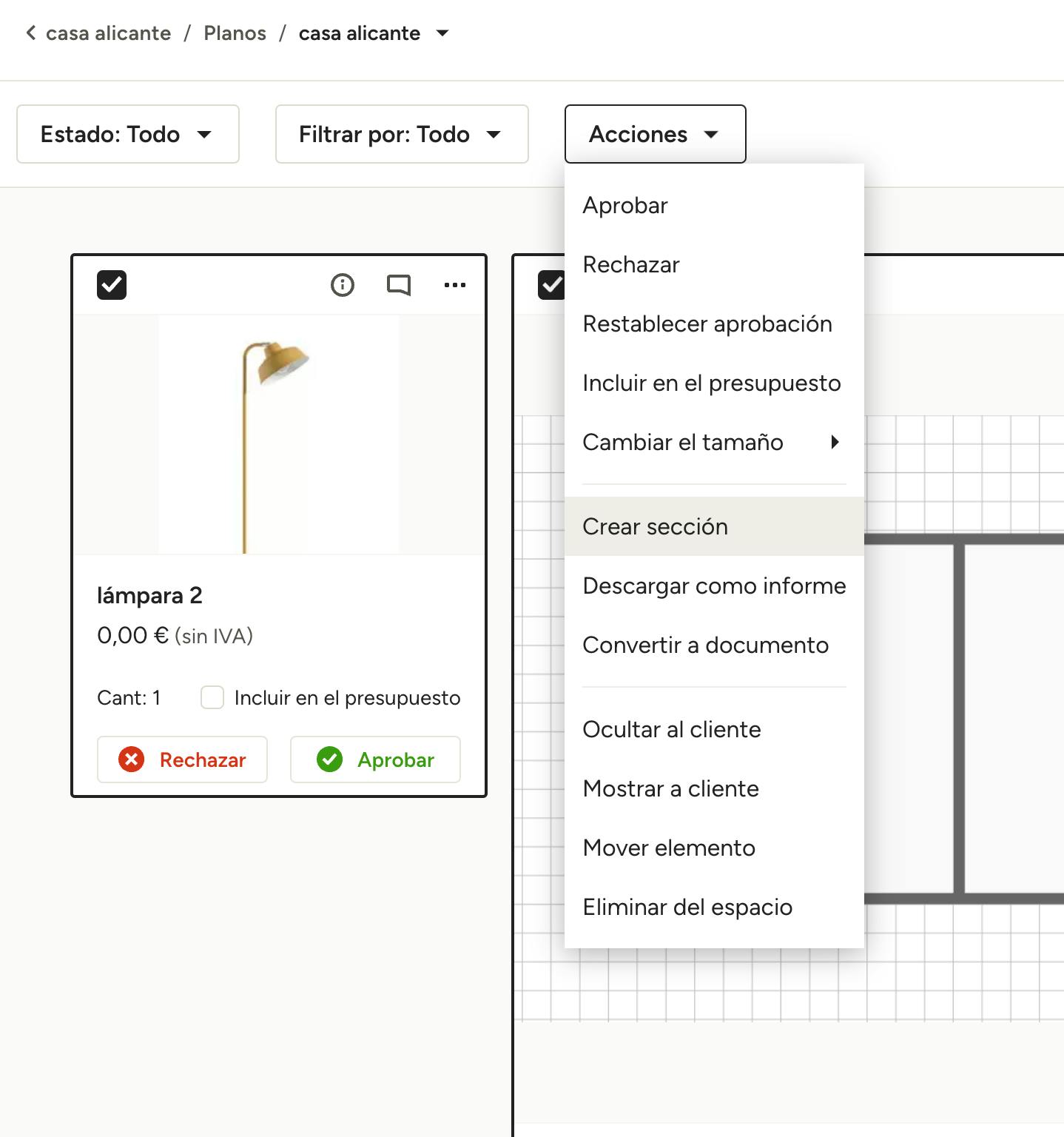 casa alicante / Planos / casa alicante

Estado: Todo

Filtrar por: Todo

Acciones

Aprobar

Rechazar

Restablecer aprobación

Incluir en el presupuesto

Cambiar el tamaño

Crear sección

Descargar como informe

Convertir a documento

Ocultar al cliente

Mostrar a cliente

Mover elemento

Eliminar del espacio

lámpara 2

0,00 € (sin IVA)

Cant: 1

Incluir en el presupuesto

Rechazar

Aprobar